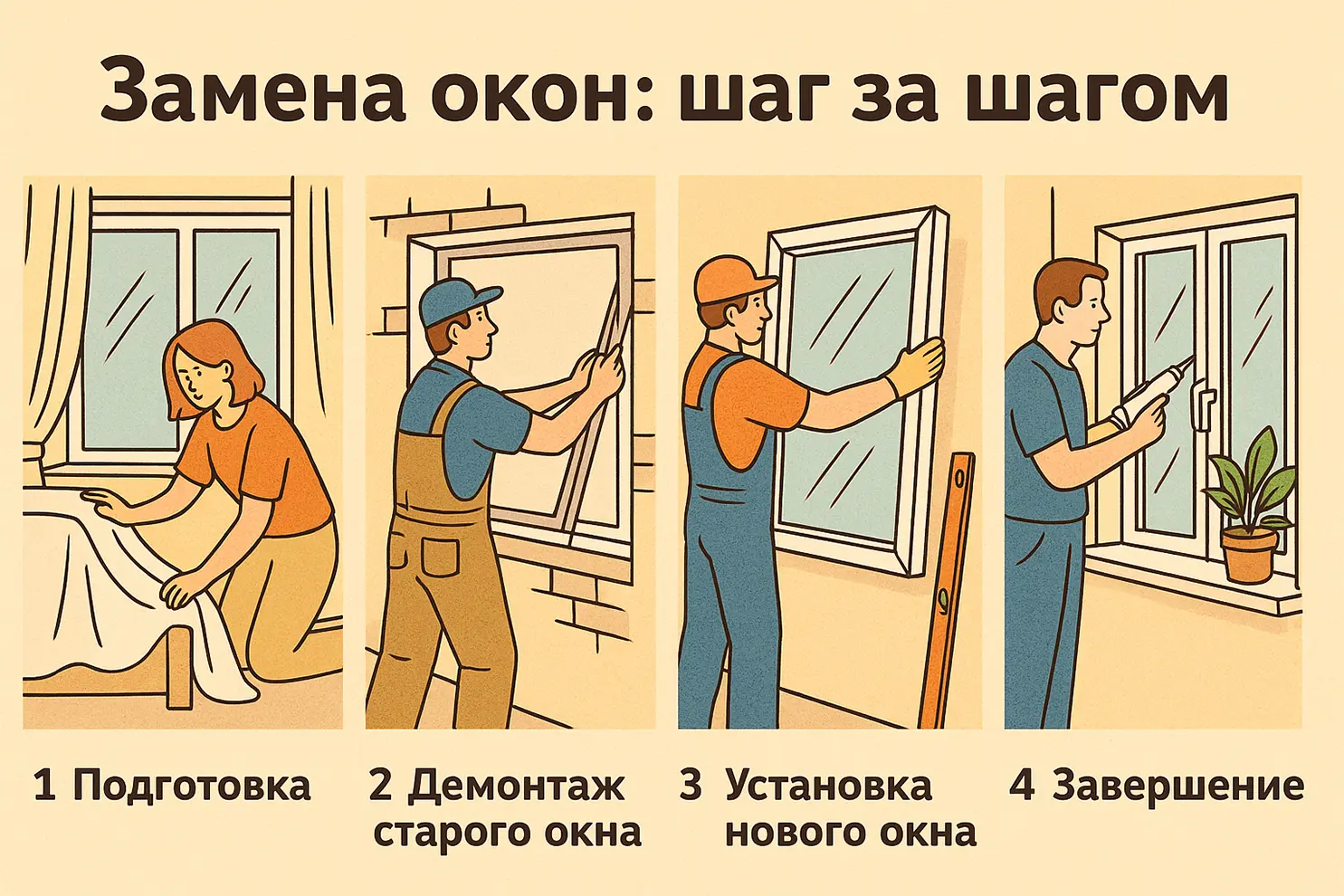 Замена окон: шаг за шагом

1 Подготовка

2 Демонтаж старого окна

3 Установка нового окна

4 Завершение